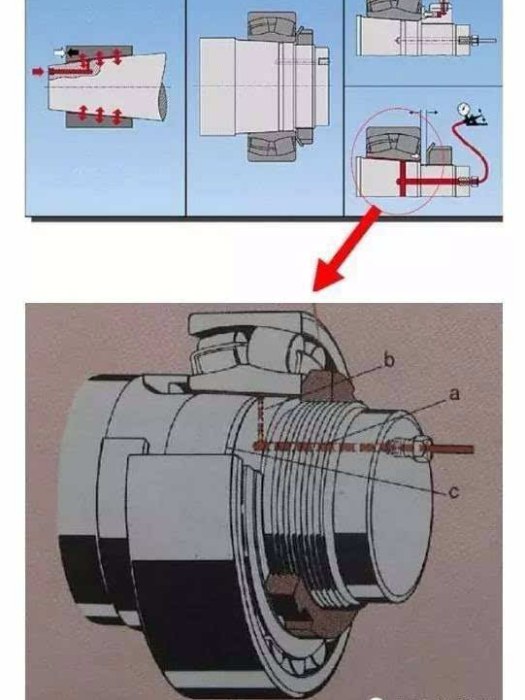 b
a
c